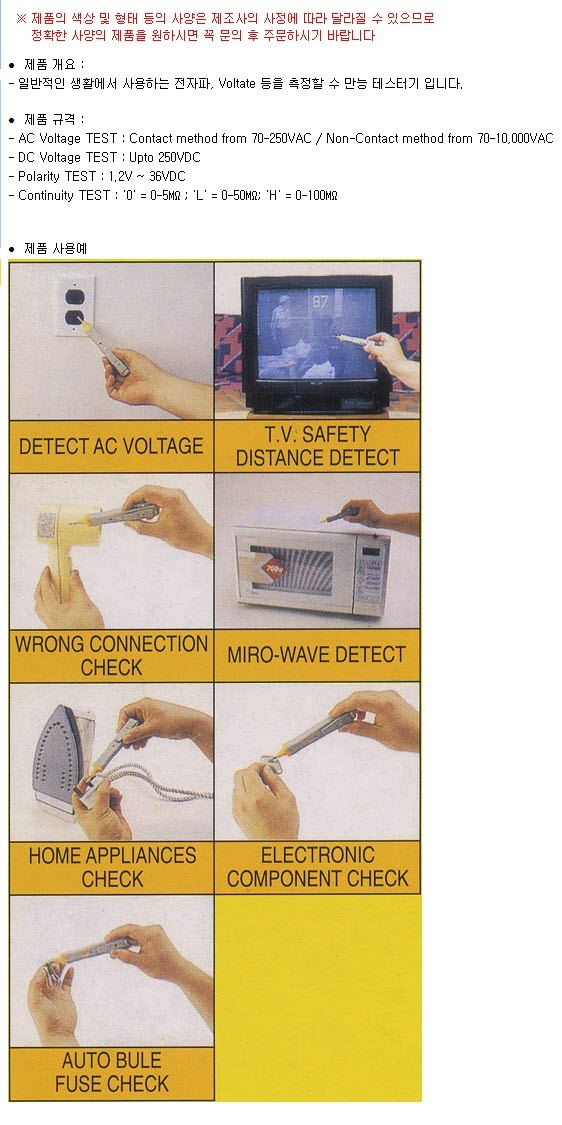 ※ 제품의 색상 및 형태 등의 사양은 제조사의 사정에 따라 달라질 수 있으므로 정확한 사양의 제품을 원하시면 꼭 문의 후 주문하시기 바랍니다

● 제품 개요 :
- 일반적인 생활에서 사용하는 전자파, Voltate 등을 측정할 수 만능 테스터기 입니다.

● 제품 규격 :
- AC Voltage TEST : Contact method from 70-250VAC / Non-Contact method from 70-10,000VAC
- DC Voltage TEST : Upto 250VDC
- Polarity TEST : 1.2V ~ 36VDC
- Continuity TEST : '0' = 0-5MΩ ; 'L' = 0-50MΩ; 'H' = 0-100MΩ

● 제품 사용예

DETECT AC VOLTAGE

87

T.V. SAFETY DISTANCE DETECT

WRONG CONNECTION CHECK

700w

MIRO-WAVE DETECT

HOME APPLIANCES CHECK

ELECTRONIC COMPONENT CHECK

AUTO BULE FUSE CHECK